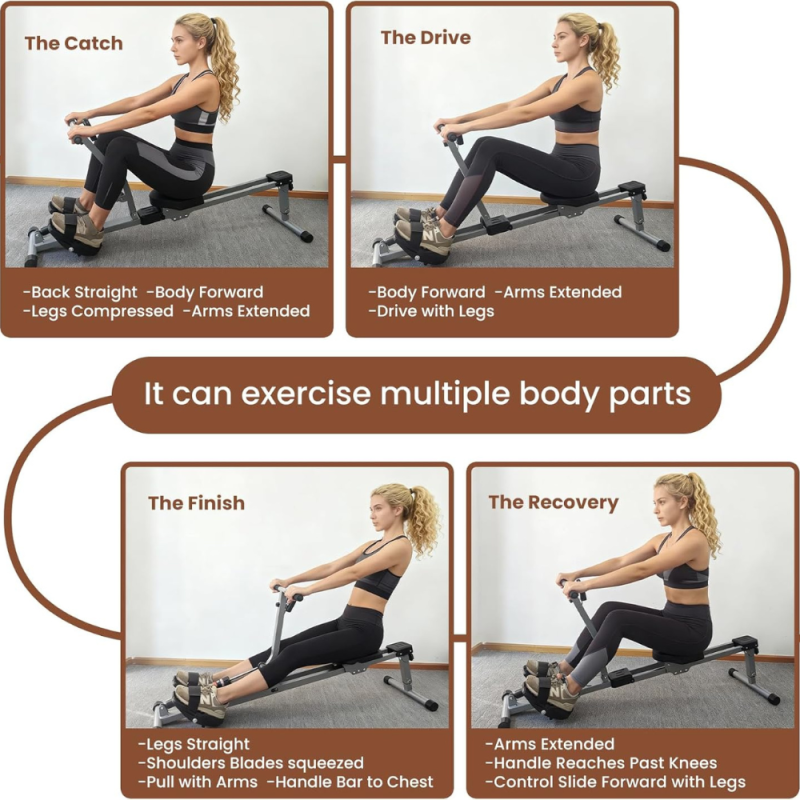 The Catch

-Back Straight -Body Forward
-Legs Compressed -Arms Extended

The Drive

-Body Forward -Arms Extended
-Drive with Legs

It can exercise multiple body parts

The Finish

-Legs Straight
-Shoulders Blades squeezed
-Pull with Arms -Handle Bar to Chest

The Recovery

-Arms Extended
-Handle Reaches Past Knees
-Control Slide Forward with Legs